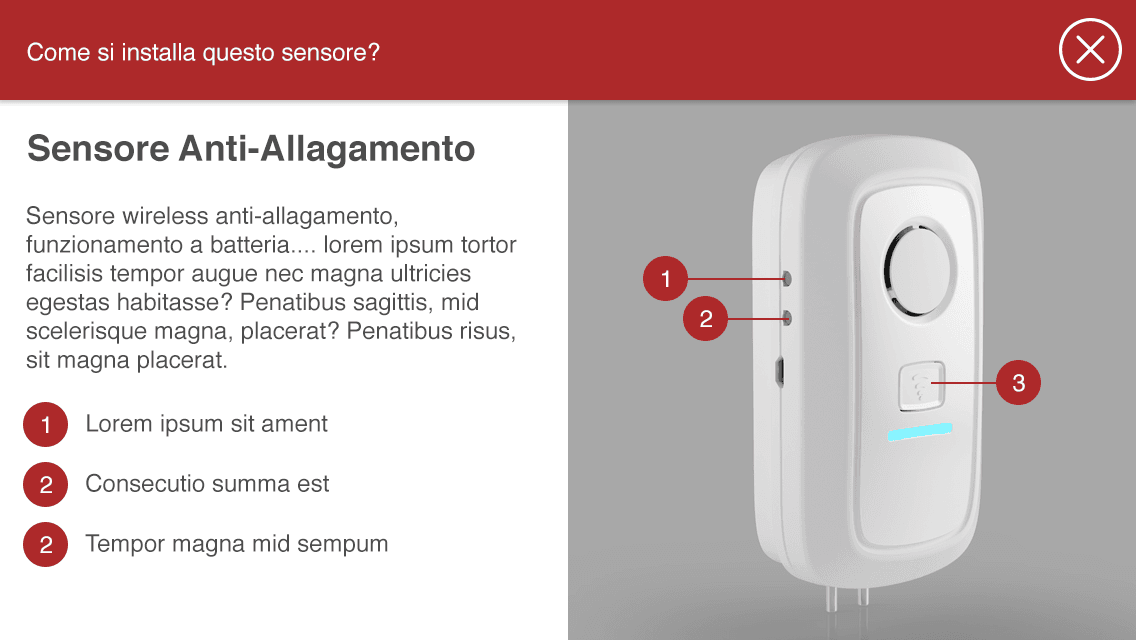 Come si installa questo sensore?

Sensore Anti-Allagamento

Sensore wireless anti-allagamento, funzionamento a batteria.... lorem ipsum tortor facilisis tempor augue nec magna ultricies egestas habitasse? Penatibus sagittis, mid scelerisque magna, placerat? Penatibus risus, sit magna placerat.

1 Lorem ipsum sit ament

2 Consecutio summa est

2 Tempor magna mid sempum

1

2

3